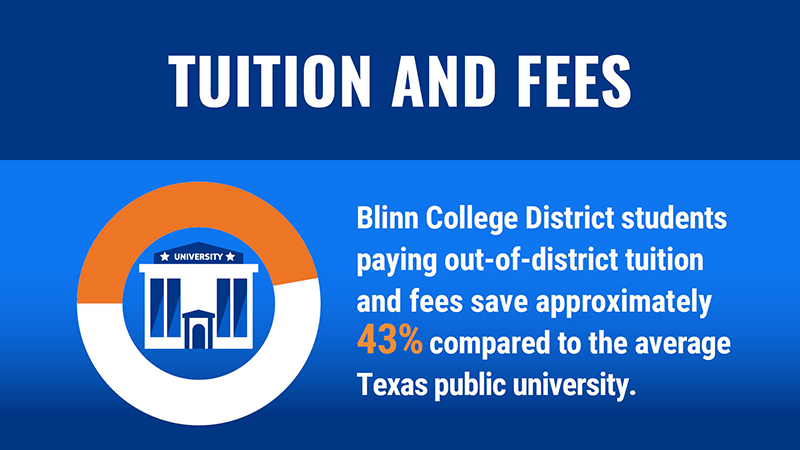 TUITION AND FEES

UNIVERSITY

Blinn College District students paying out-of-district tuition and fees save approximately 43% compared to the average Texas public university.