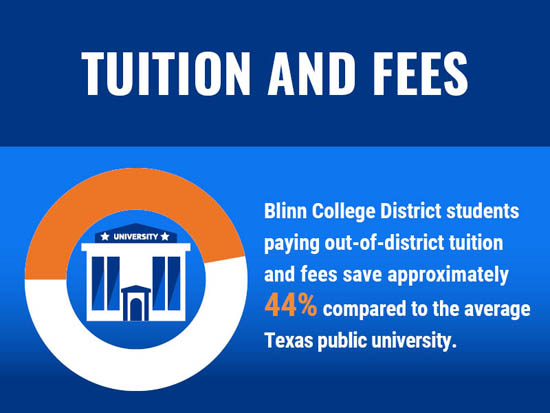 TUITION AND FEES

UNIVERSITY

Blinn College District students paying out-of-district tuition and fees save approximately 44% compared to the average Texas public university.