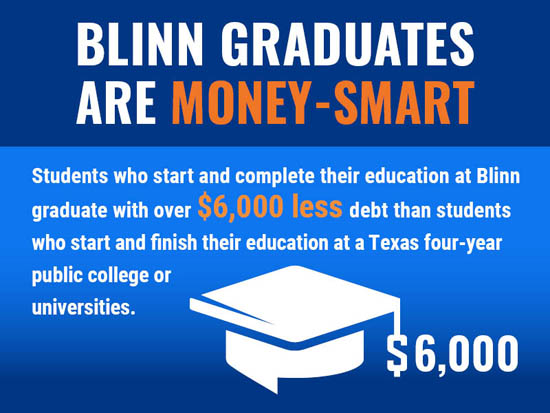 BLINN GRADUATES ARE MONEY-SMART

Students who start and complete their education at Blinn graduate with over \$6,000 less debt than students who start and finish their education at a Texas four-year public college or universities.

\$6,000